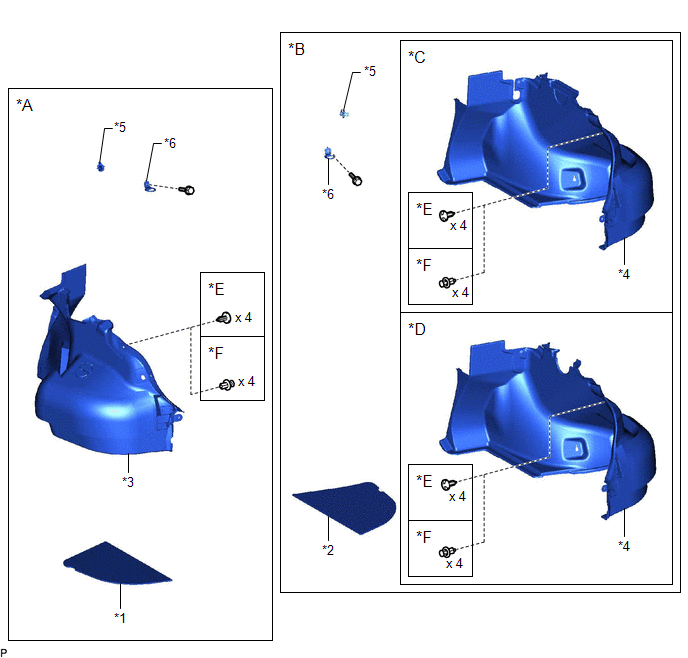 *A

*5

*6

*E

x 4

*F

x 4

*3

*1

*B

*5

*6

*2

*C

*E

x 4

*F

x 4

*4

*D

*E

x 4

*F

x 4

*4

P