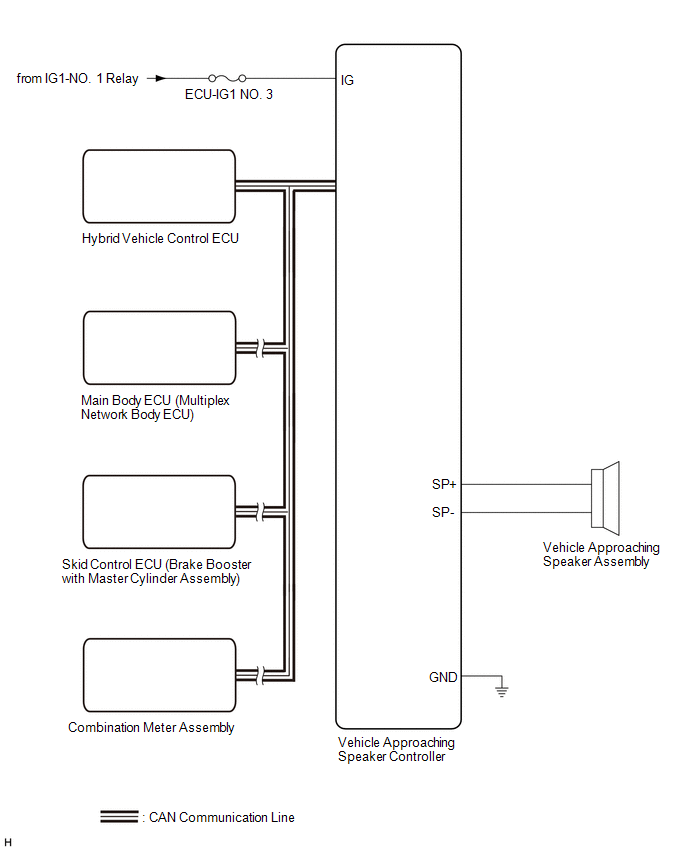 from IG1-NO. 1 Relay

ECU-IG1 NO. 3

IG

Hybrid Vehicle Control ECU

Main Body ECU (Multiplex Network Body ECU)

Skid Control ECU (Brake Booster with Master Cylinder Assembly)

Combination Meter Assembly

SP+

SP-

Vehicle Approaching Speaker Assembly

GND

Vehicle Approaching Speaker Controller

: CAN Communication Line

H