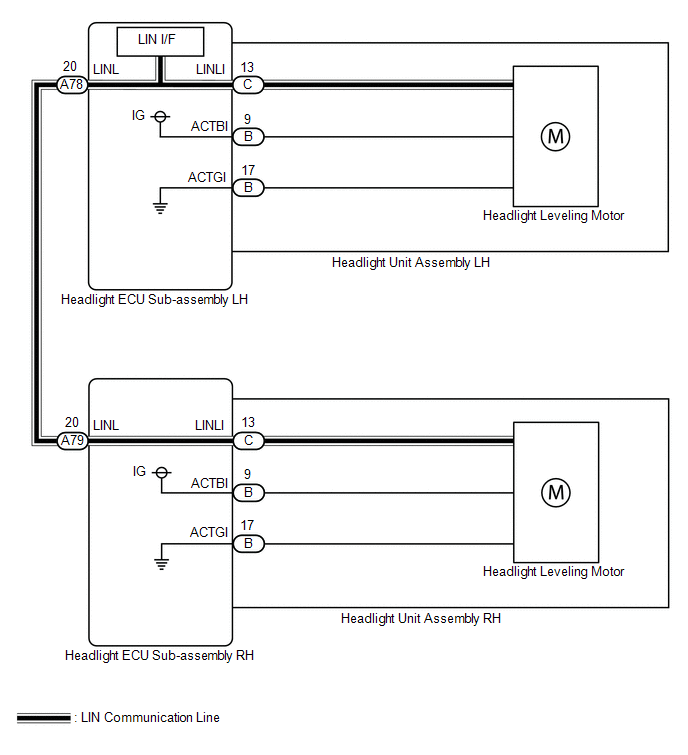 LIN I/F
20
A78
LINL
LINLI
13
C
IG
ACTBI
9
B
ACTGI
17
B
M
Headlight Leveling Motor
Headlight Unit Assembly LH
Headlight ECU Sub-assembly LH

20
A79
LINL
LINLI
13
C
IG
ACTBI
9
B
ACTGI
17
B
M
Headlight Leveling Motor
Headlight Unit Assembly RH
Headlight ECU Sub-assembly RH

: LIN Communication Line