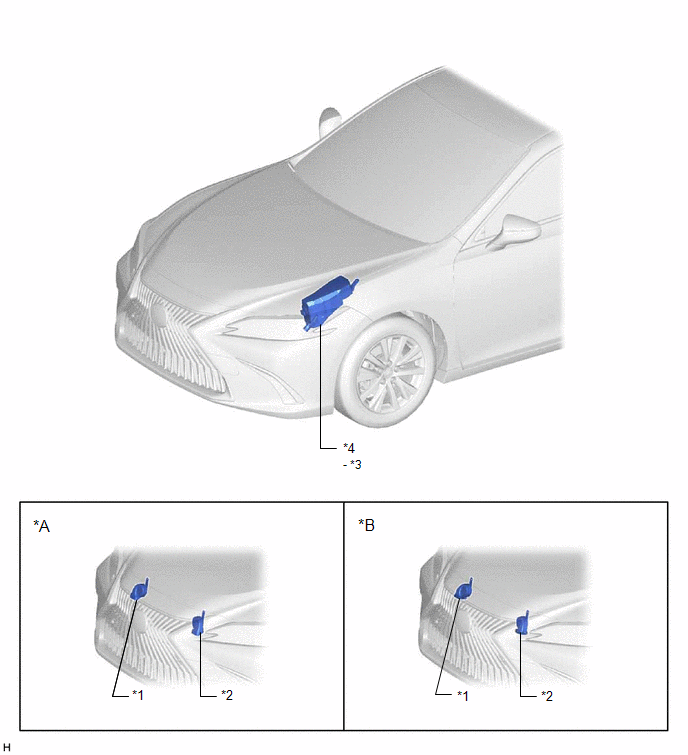 *4
- *3

*A

*1
*2

*B

*1
*2

H