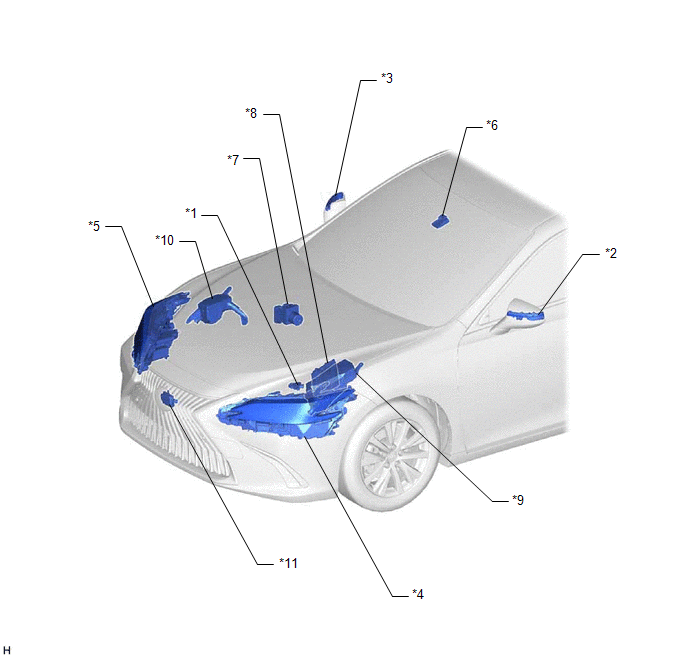 *3

*8

*6

*7

*1

*5

*10

*2

*9

*11

*4

H