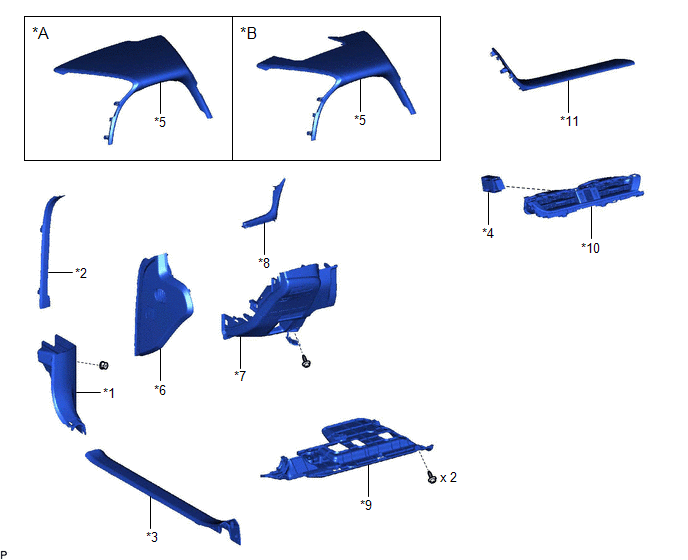 *A
*5
*B
*5
*11
*4
*10
*2
*8
*6
*7
*1
*9
x 2
*3
P