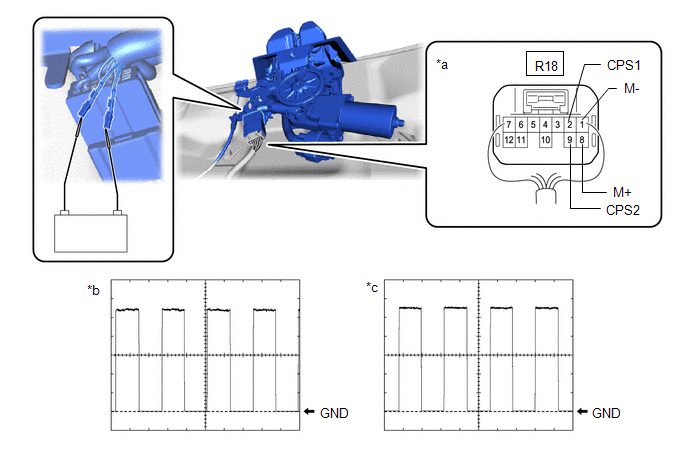 *a

R18

CPS1

M-

7 6 5 4 3 2 1

12 11 10 9 8

M+

CPS2

*b

GND

*c

GND