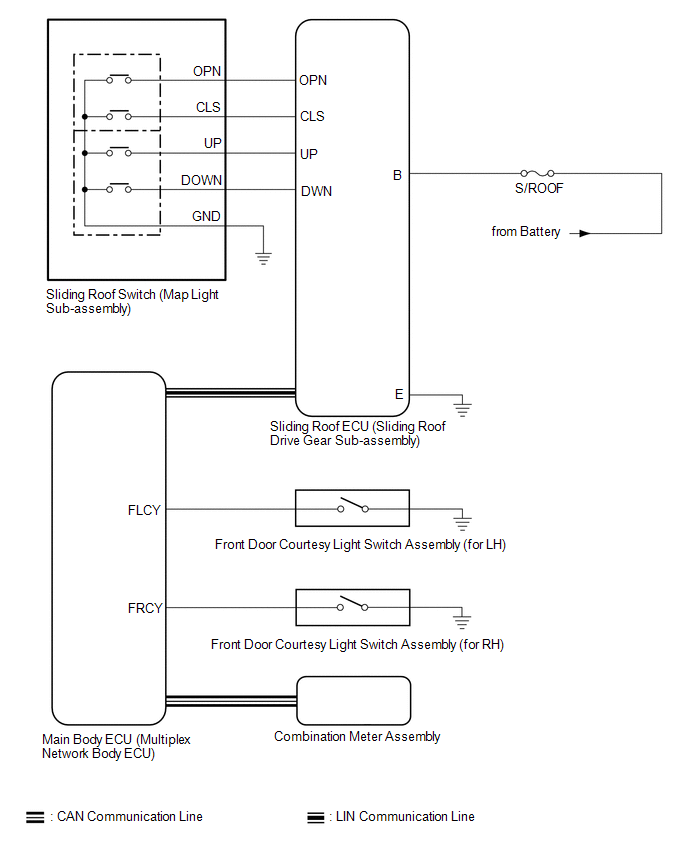 OPN
CLS
UP
DOWN
GND

OPN
CLS
UP
DWN

B

S/ROOF

from Battery

Sliding Roof Switch (Map Light Sub-assembly)

E

Sliding Roof ECU (Sliding Roof Drive Gear Sub-assembly)

FLCY

Front Door Courtesy Light Switch Assembly (for LH)

FRCY

Front Door Courtesy Light Switch Assembly (for RH)

Main Body ECU (Multiplex Network Body ECU)

Combination Meter Assembly

: CAN Communication Line

: LIN Communication Line