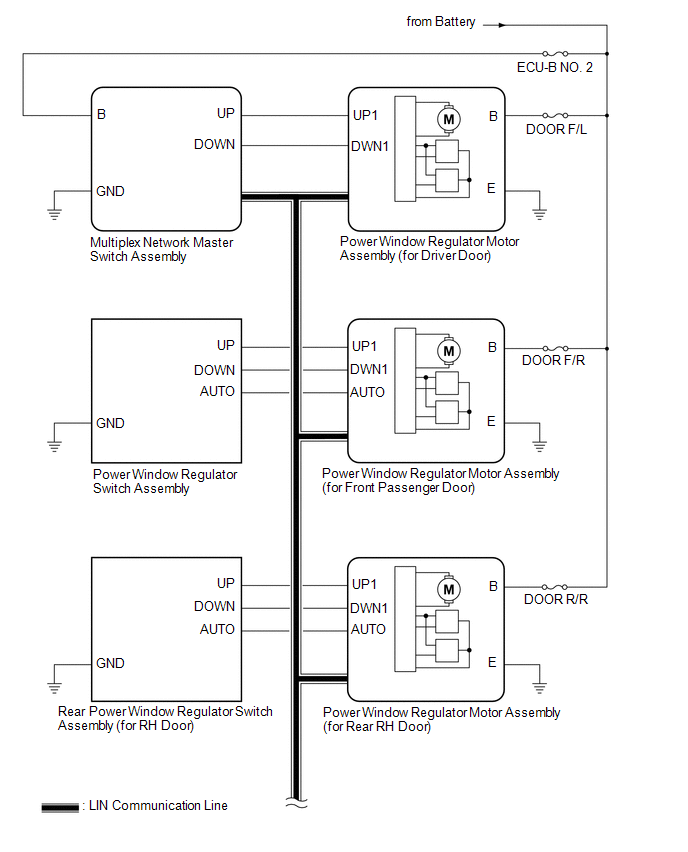 from Battery

ECU-B NO. 2

B
UP
DOWN
GND

Multiplex Network Master Switch Assembly

UP1
DWN1
M
B
E
DOOR F/L

Power Window Regulator Motor Assembly (for Driver Door)

UP
DOWN
AUTO
GND

Power Window Regulator Switch Assembly

UP1
DWN1
AUTO
M
B
E
DOOR F/R

Power Window Regulator Motor Assembly (for Front Passenger Door)

UP
DOWN
AUTO
GND

Rear Power Window Regulator Switch Assembly (for RH Door)

UP1
DWN1
AUTO
M
B
E
DOOR R/R

Power Window Regulator Motor Assembly (for Rear RH Door)

: LIN Communication Line