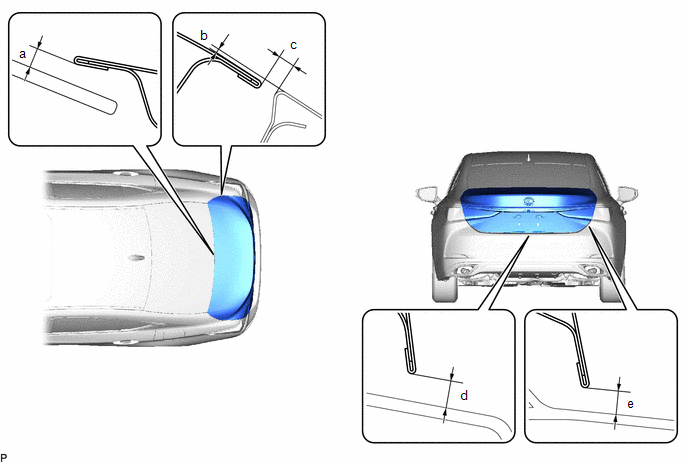 a
b
c
d
e
P