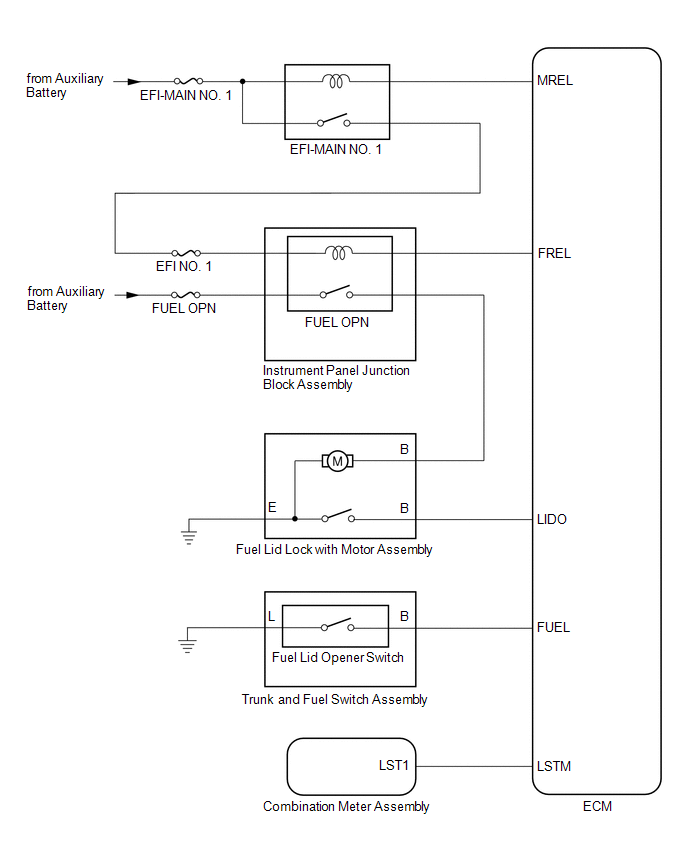 from Auxiliary Battery

EFI-MAIN NO. 1

EFI-MAIN NO. 1

MREL

EFI NO. 1

FREL

from Auxiliary Battery

FUEL OPN

FUEL OPN

Instrument Panel Junction Block Assembly

M

B

E

B

LIDO

Fuel Lid Lock with Motor Assembly

L

B

FUEL

Fuel Lid Opener Switch

Trunk and Fuel Switch Assembly

LST1

LSTM

Combination Meter Assembly

ECM