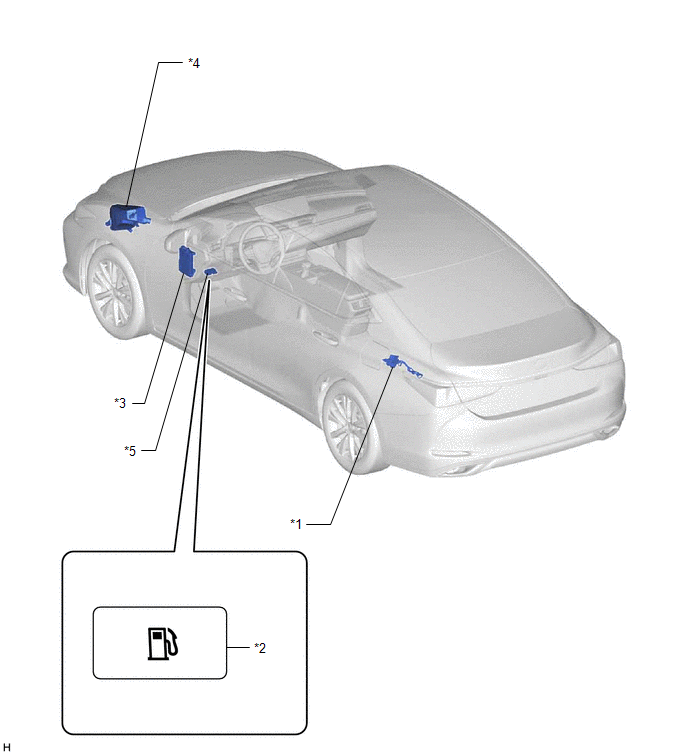 *4

*3

*5

*1

*2

H