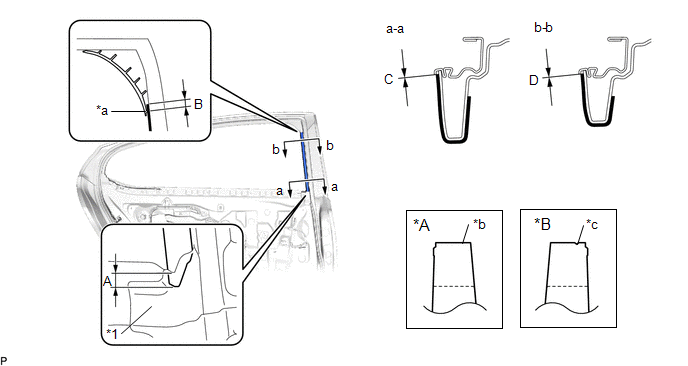 *a
B
b
b
a
a
A
*1
a-a
C
b-b
D
*A
*b
*B
*c
P