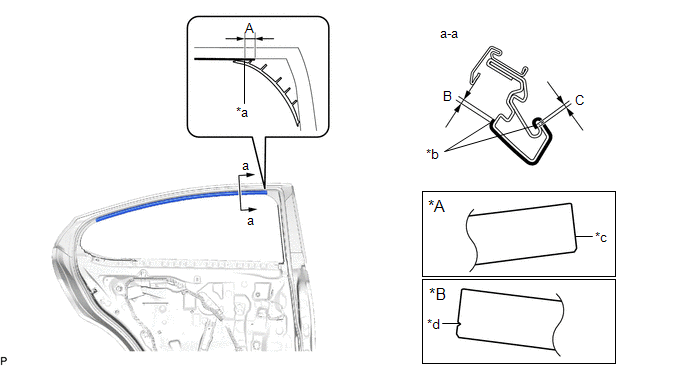 A
*a
a
a
a-a
B
C
*b
*A
*c
*B
*d
P