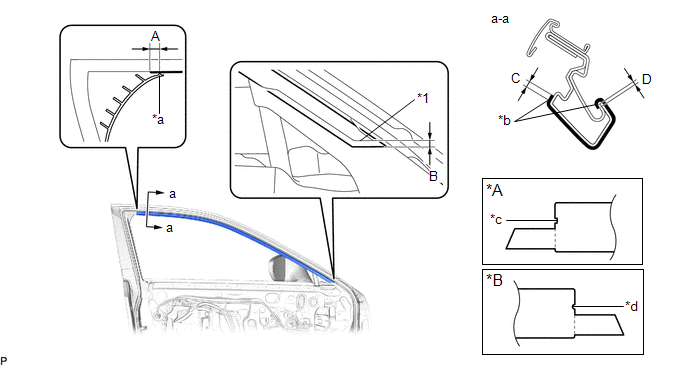 A

*a

*1

B

a

a

a-a

C

D

*b

*A

*c

*B

*d

P