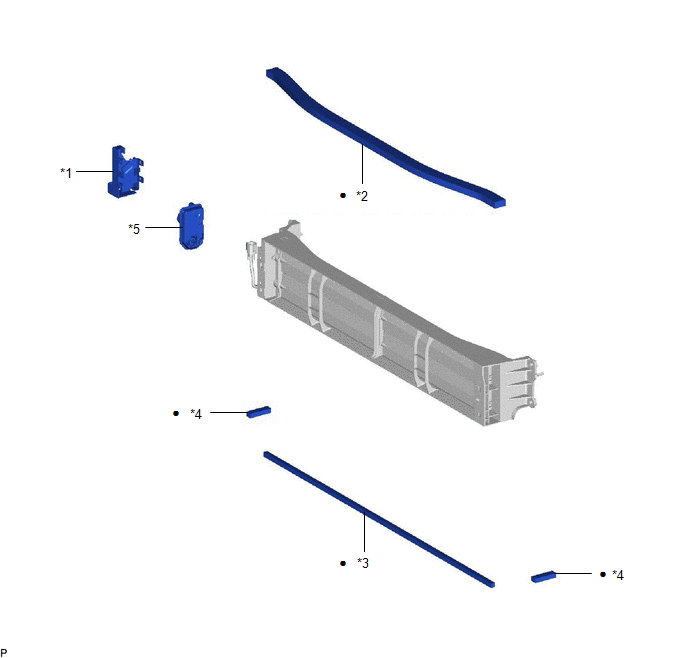 *1

● *2

*5

● *4

● *3

● *4

P