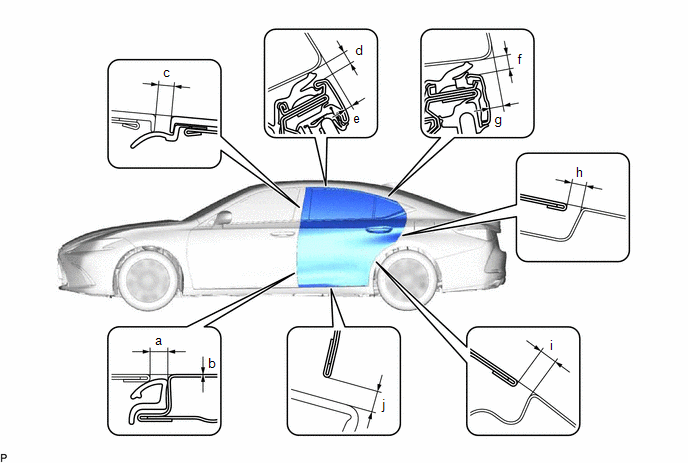 c

d

e

f

g

h

a

b

j

i

P