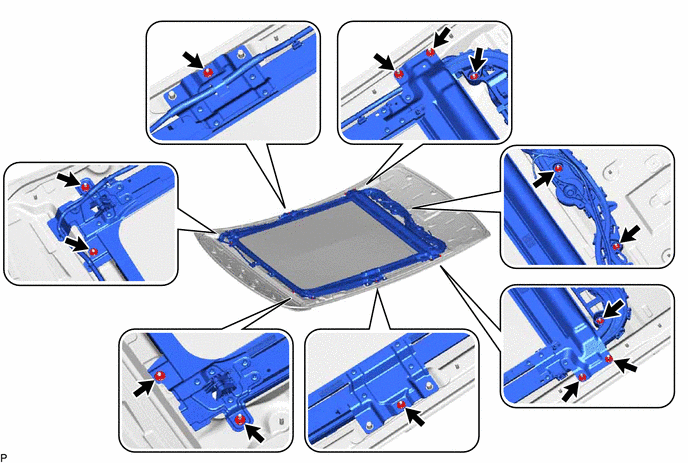 P