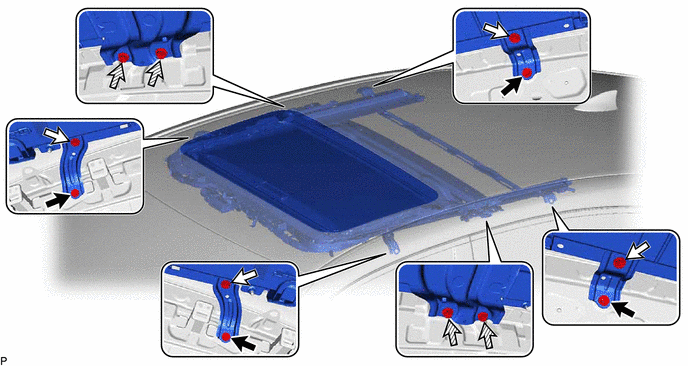 P