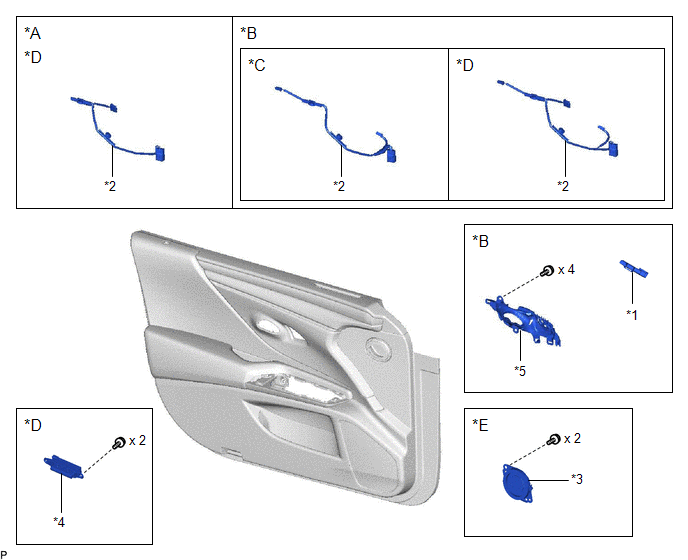 *A
*D

*2

*B

*C

*2

*D

*2

*B

x 4

*1

*5

*D

x 2

*4

*E

x 2

*3

P