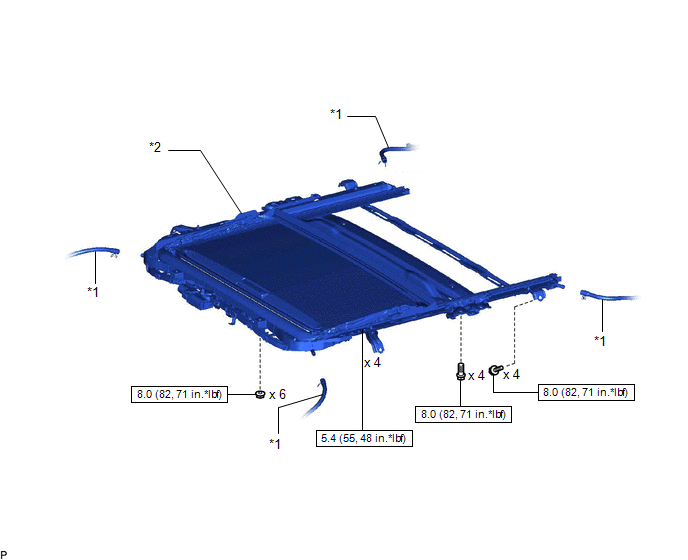 *1

*2

*1

*1

x 4

x 4

x 4

8.0 (82, 71 in.*lbf)

x 6

8.0 (82, 71 in.*lbf)

8.0 (82, 71 in.*lbf)

*1

5.4 (55, 48 in.*lbf)

P