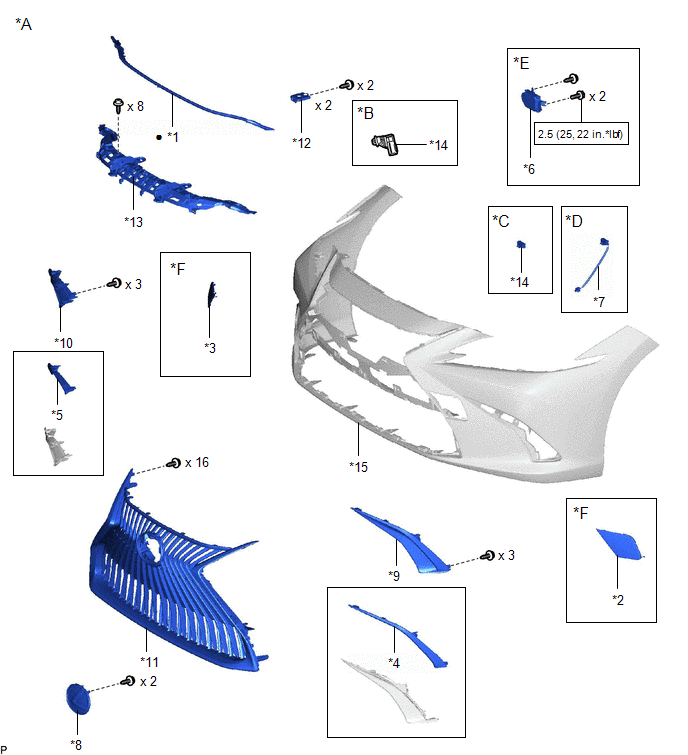 *A

x 8

*1

*13

x 2

x 2

*12

*B

*14

*E

x 2

2.5 (25, 22 in.*lbf)

*6

*C

*14

*D

*7

x 3

*10

*F

*3

*5

*15

x 16

*11

x 2

*8

*9

x 3

*4

*F

*2

P