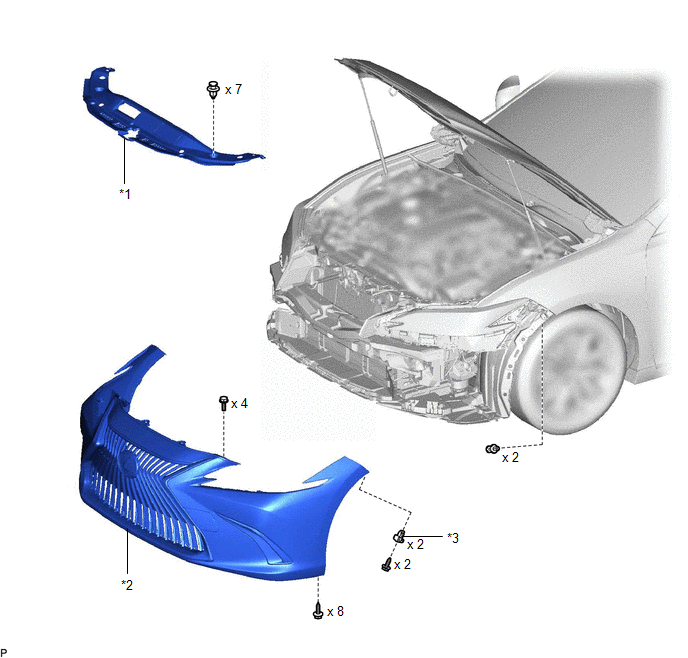 x 7

*1

x 4

x 2

x 2

*3

x 2

*2

x 8

P