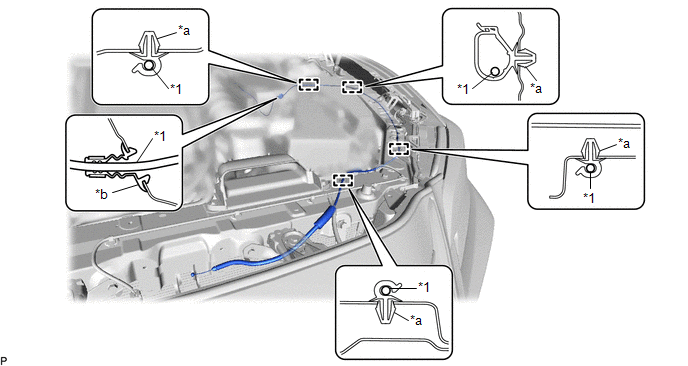 *a
*1
*1
*a
*1
*b
*a
*1
*1
*a
P