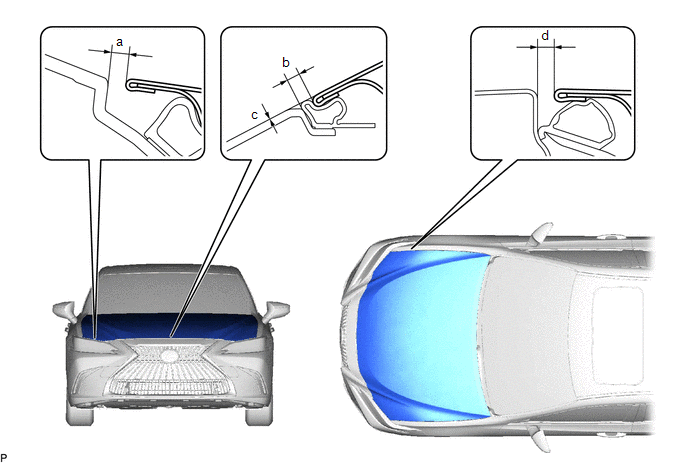 a
b
c
d
P