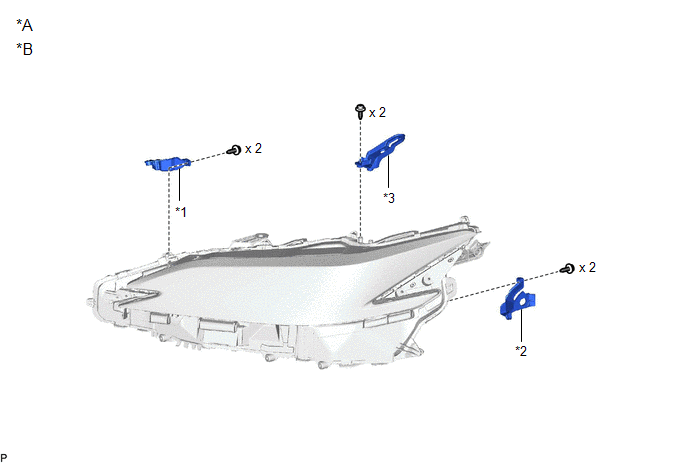 *A
*B

x 2

x 2

*1

*3

x 2

*2

P