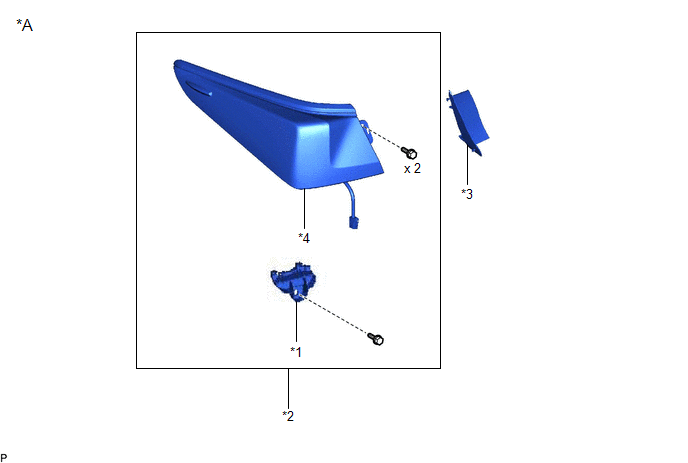 *A

x 2

*3

*4

*1

*2

P