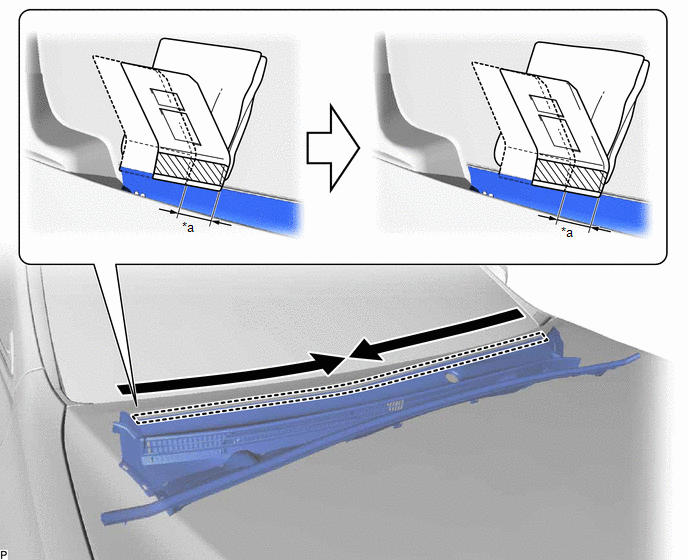 *a

*a

P