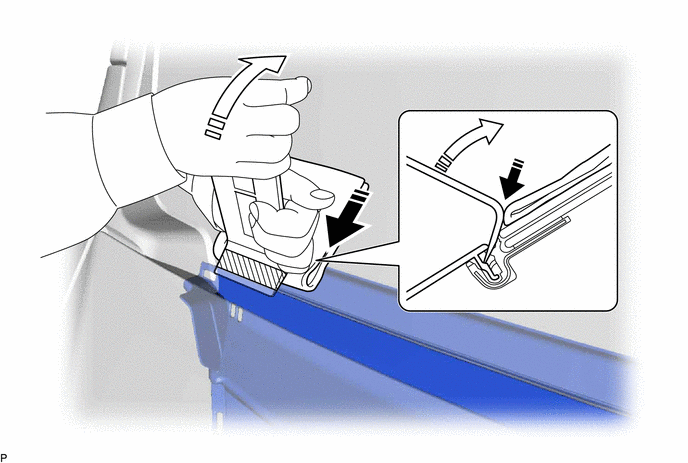 P