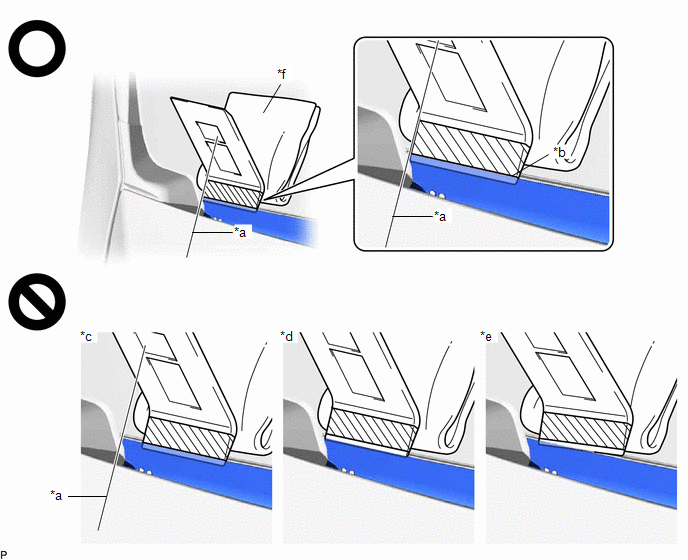 *f
*b
*a
*a
*c
*d
*e
*a
P