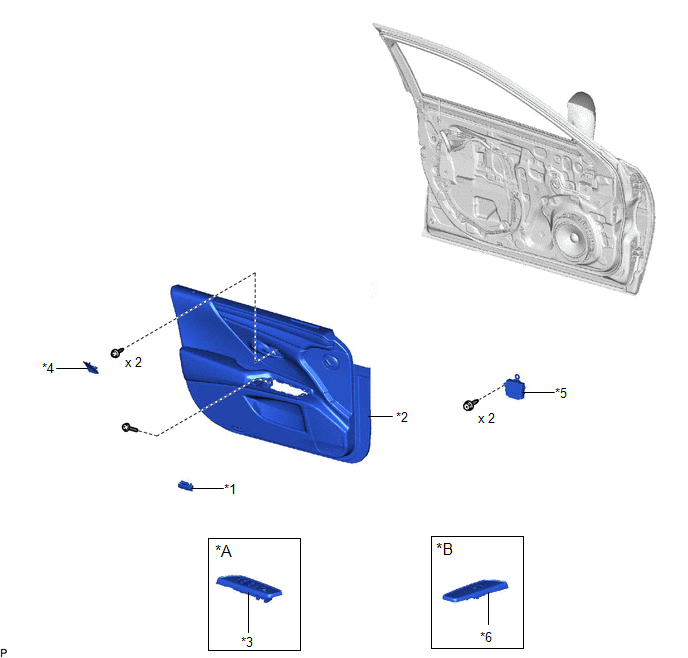 *4

x 2

*2

*5

x 2

*1

*A

*3

*B

*6

P