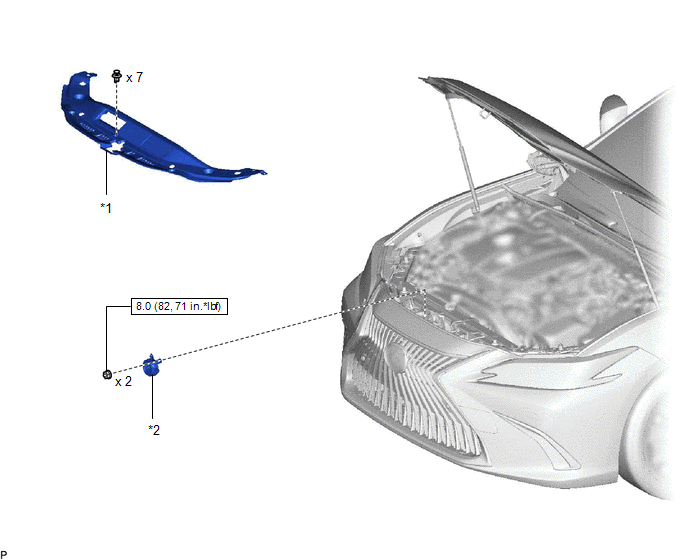 x 7

*1

8.0 (82, 71 in.*lbf)

x 2

*2

P