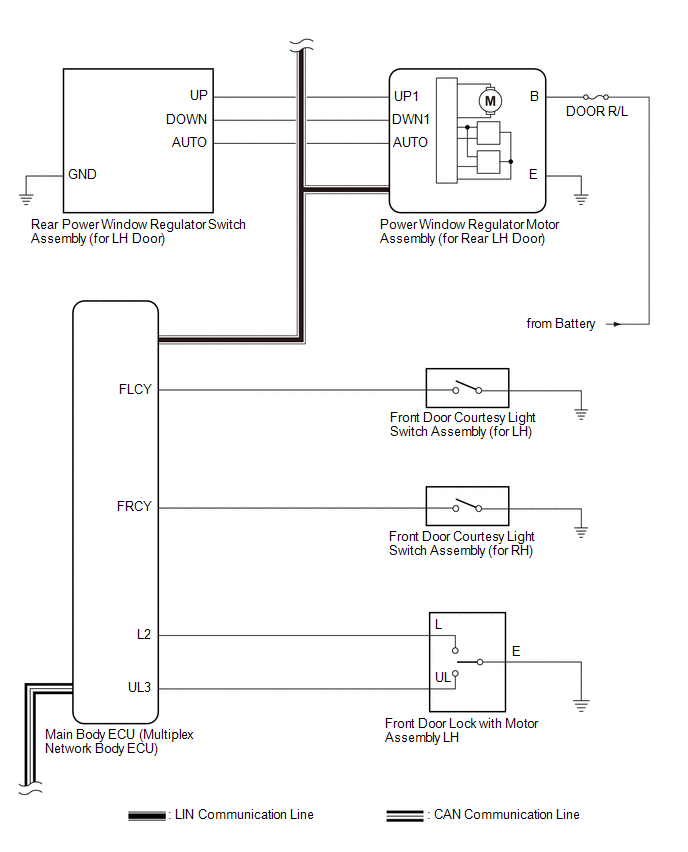 UP
DOWN
AUTO
GND
Rear Power Window Regulator Switch Assembly (for LH Door)

UP1
DWN1
AUTO
M
B
E
DOOR R/L
Power Window Regulator Motor Assembly (for Rear LH Door)

from Battery

FLCY
Front Door Courtesy Light Switch Assembly (for LH)

FRCY
Front Door Courtesy Light Switch Assembly (for RH)

L2
UL3
L
UL
E
Front Door Lock with Motor Assembly LH

Main Body ECU (Multiplex Network Body ECU)

: LIN Communication Line
: CAN Communication Line