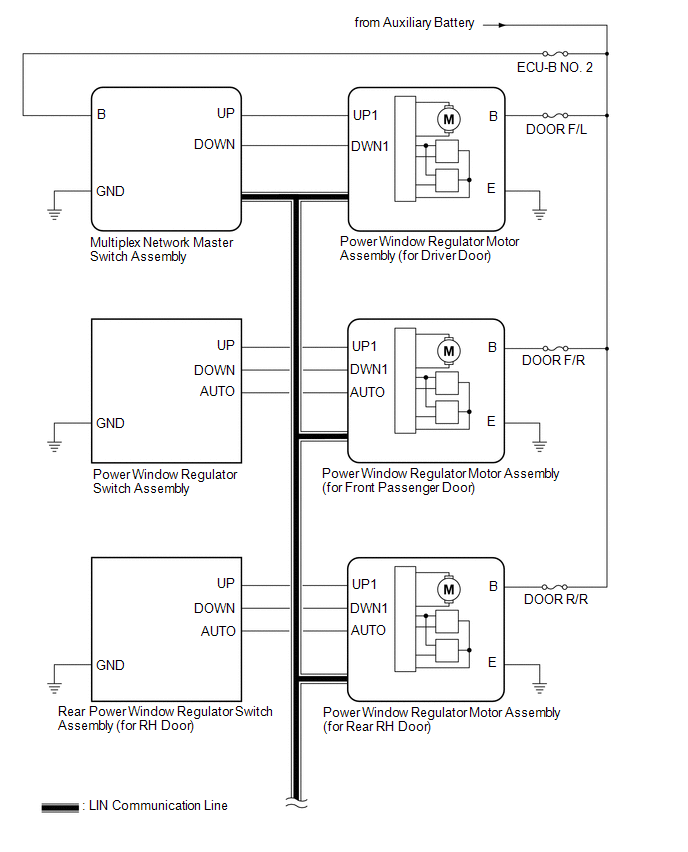 from Auxiliary Battery

ECU-B NO. 2

B

UP

DOWN

GND

Multiplex Network Master Switch Assembly

UP1

DWN1

M

B

E

DOOR F/L

Power Window Regulator Motor Assembly (for Driver Door)

UP

DOWN

AUTO

GND

Power Window Regulator Switch Assembly

UP1

DWN1

AUTO

M

B

E

DOOR F/R

Power Window Regulator Motor Assembly (for Front Passenger Door)

UP

DOWN

AUTO

GND

Rear Power Window Regulator Switch Assembly (for RH Door)

UP1

DWN1

AUTO

M

B

E

DOOR R/R

Power Window Regulator Motor Assembly (for Rear RH Door)

: LIN Communication Line