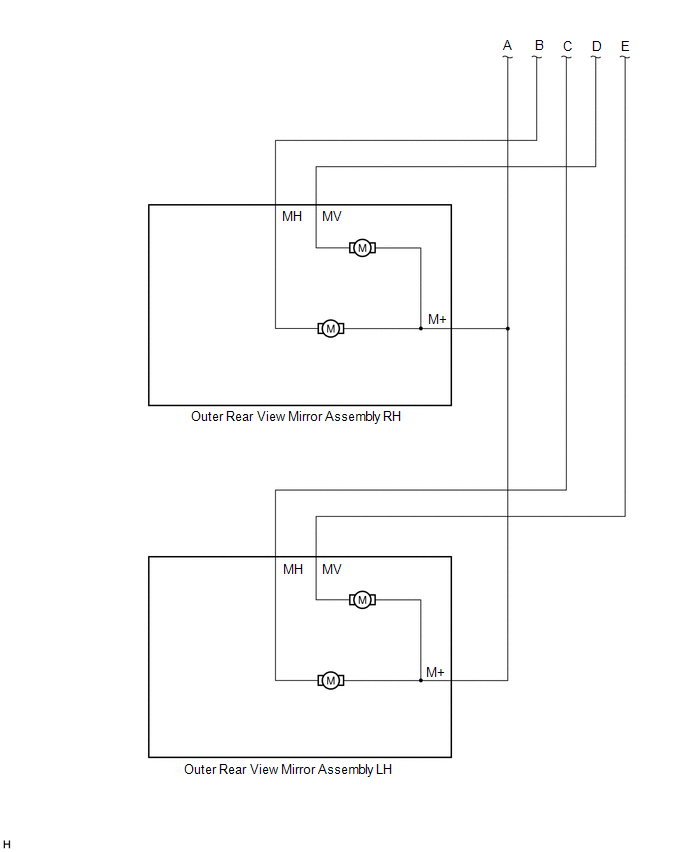 A B C D E

MH MV

M

M

M+

Outer Rear View Mirror Assembly RH

MH MV

M

M

M+

Outer Rear View Mirror Assembly LH

H