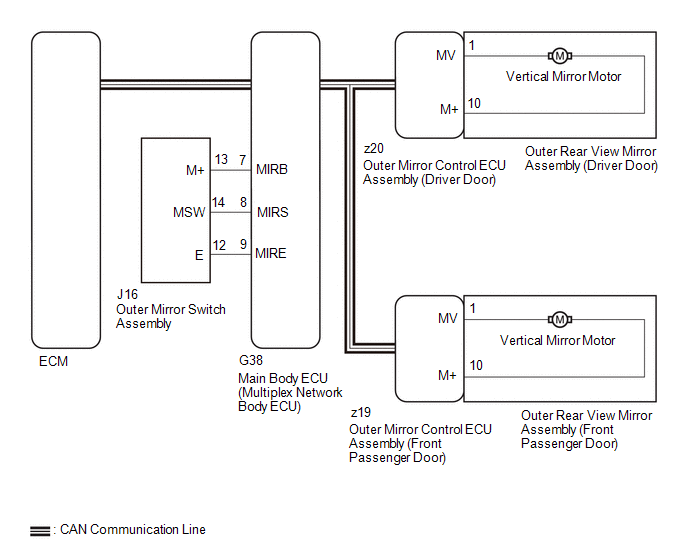 MV
1
M
Vertical Mirror Motor
M+
10
z20
Outer Mirror Control ECU Assembly (Driver Door)
Outer Rear View Mirror Assembly (Driver Door)

M+
13
7
MIRB
MSW
14
8
MIRS
E
12
9
MIRE
J16
Outer Mirror Switch Assembly

ECM

G38
Main Body ECU (Multiplex Network Body ECU)

MV
1
M
Vertical Mirror Motor
M+
10
z19
Outer Mirror Control ECU Assembly (Front Passenger Door)
Outer Rear View Mirror Assembly (Front Passenger Door)

: CAN Communication Line