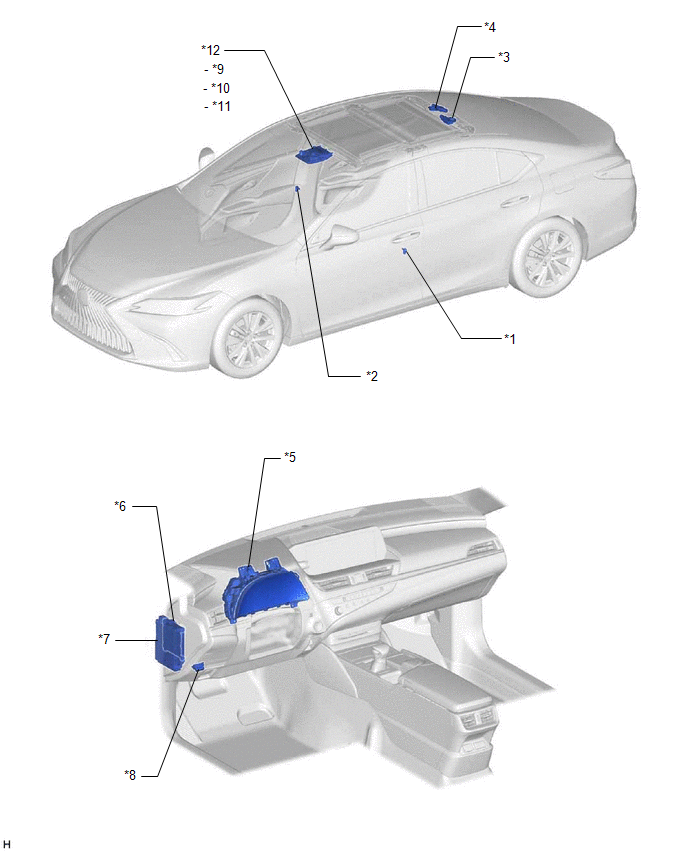 *12
- *9
- *10
- *11

*4

*3

*1

*2

*5

*6

*7

*8

H