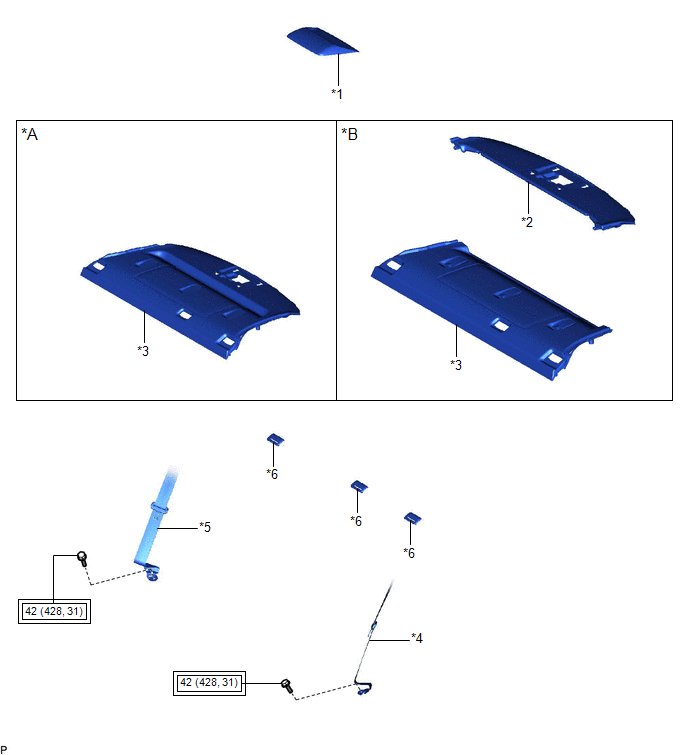 *1

*A

*3

*B

*2

*3

*6

*6

*6

*5

42 (428, 31)

*4

42 (428, 31)

P