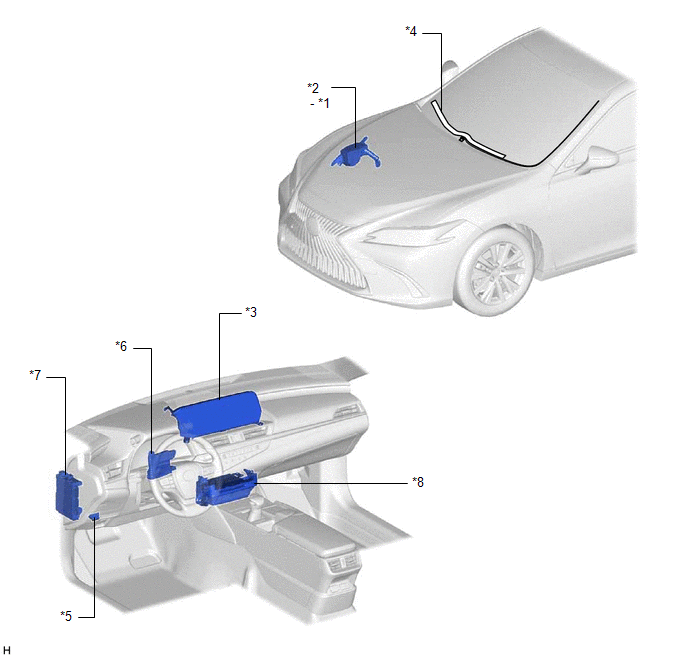 *4

*2
- *1

*3

*6

*7

*8

*5

H