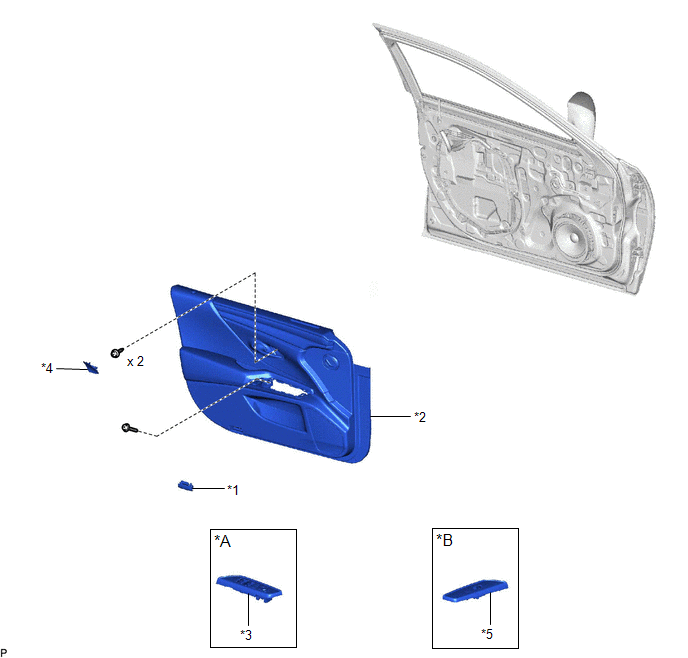 *4

x 2

*2

*1

*A

*3

*B

*5

P