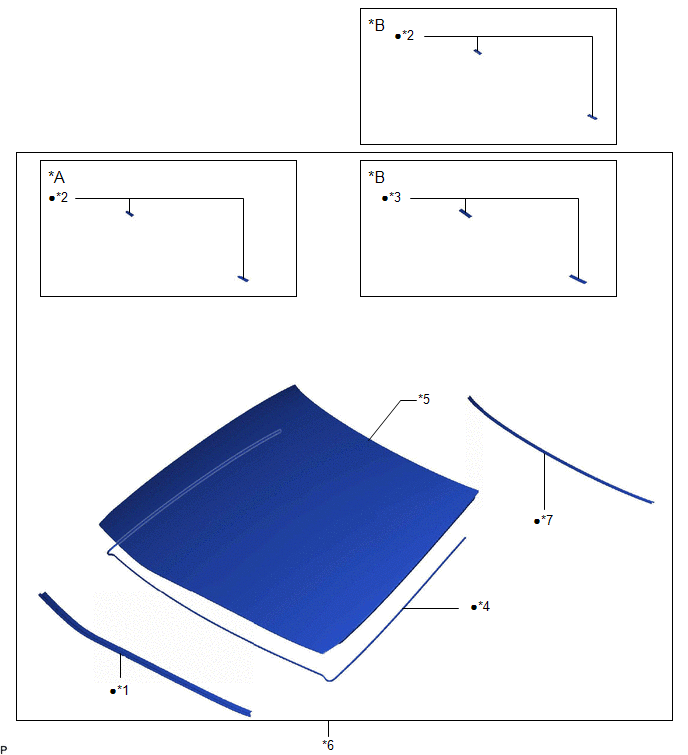 *B
●*2

*A
●*2

*B
●*3

*5

●*7

●*4

●*1

*6

P