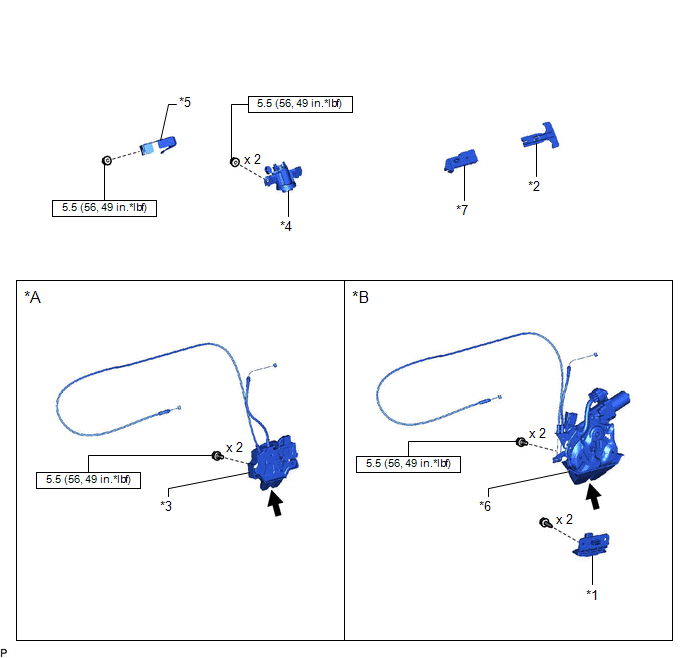 *5

5.5 (56, 49 in.*lbf)

5.5 (56, 49 in.*lbf)

x 2

*4

*7

*2

*A

x 2

5.5 (56, 49 in.*lbf)

*3

*B

x 2

5.5 (56, 49 in.*lbf)

*6

x 2

*1

P