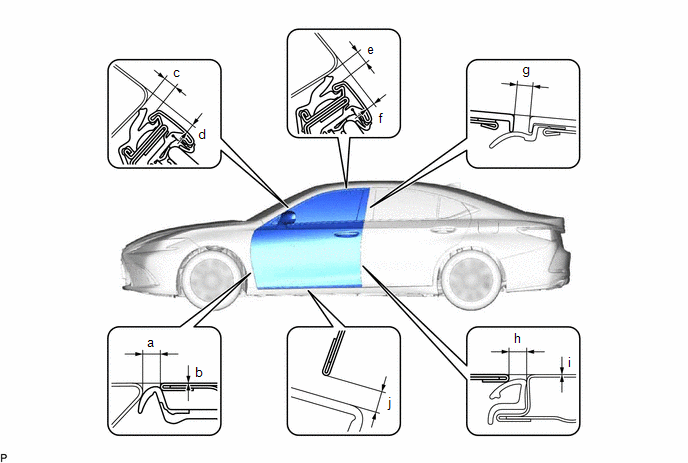 c
d
e
f
g
a
b
j
h
i
P