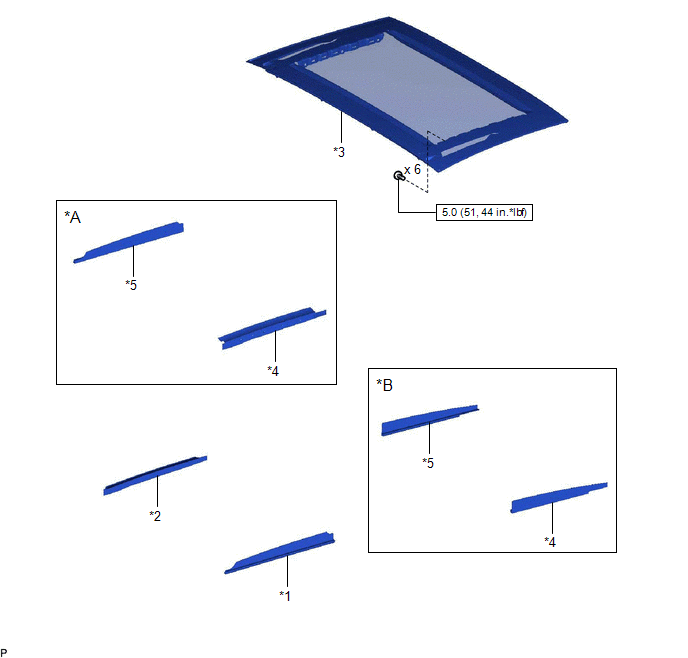 *3

x 6

5.0 (51, 44 in.*lbf)

*A

*5

*4

*B

*5

*4

*2

*1

P