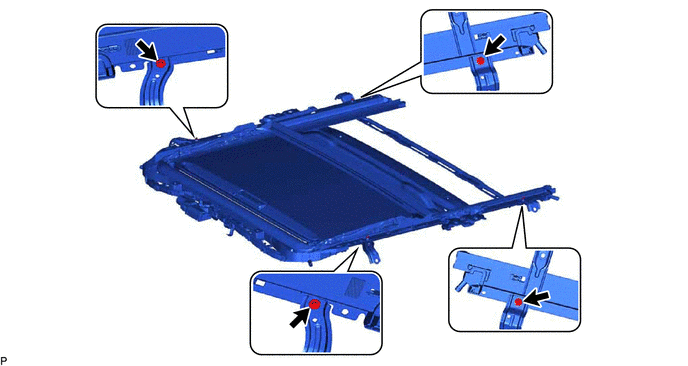 P