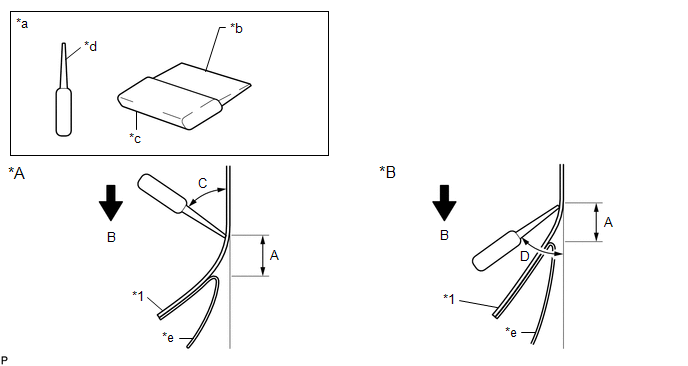 *a
*d
*b
*c
*A
C
B
A
*1
*e
*B
B
A
D
*1
*e
P