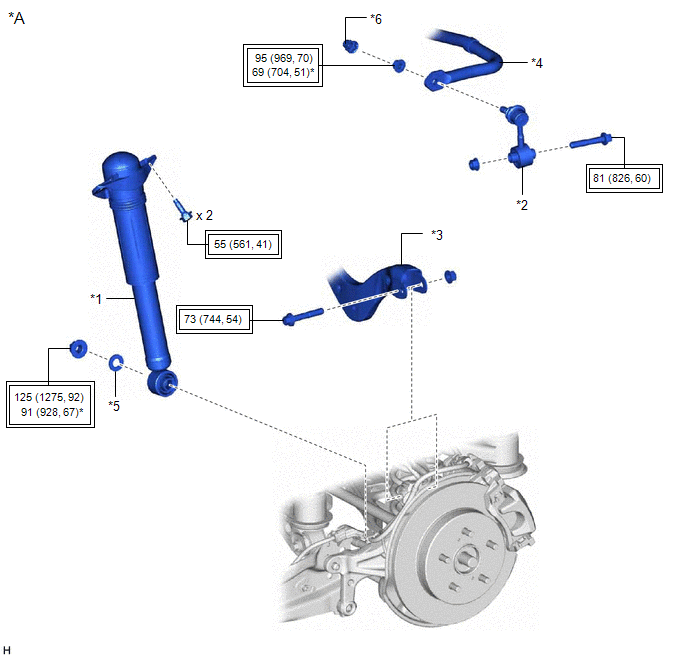 *A

*6

95 (969, 70)
69 (704, 51)*

*4

81 (826, 60)

*2

x 2

55 (561, 41)

*3

*1

73 (744, 54)

125 (1275, 92)
91 (928, 67)*

*5

H