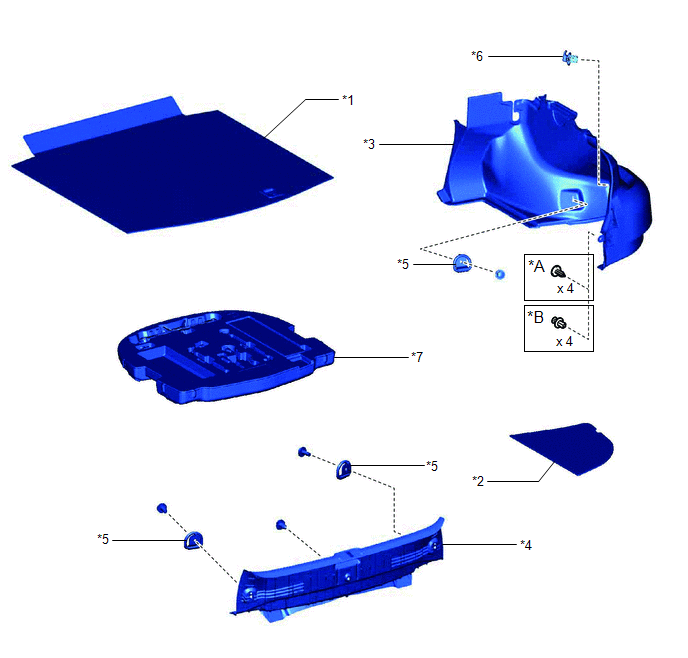 *6

*1

*3

*5

*A
x 4

*B
x 4

*7

*5

*2

*5

*4