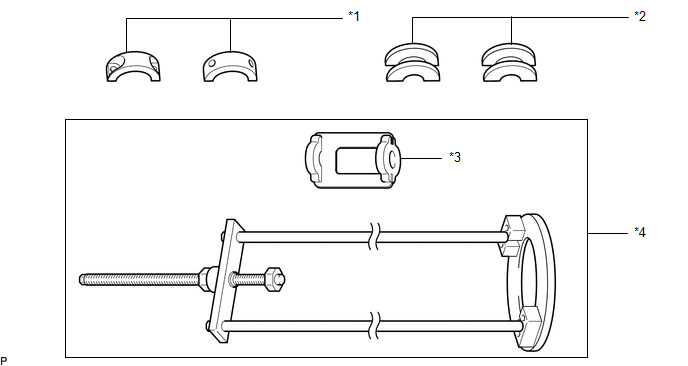 *1

*2

*3

*4

P