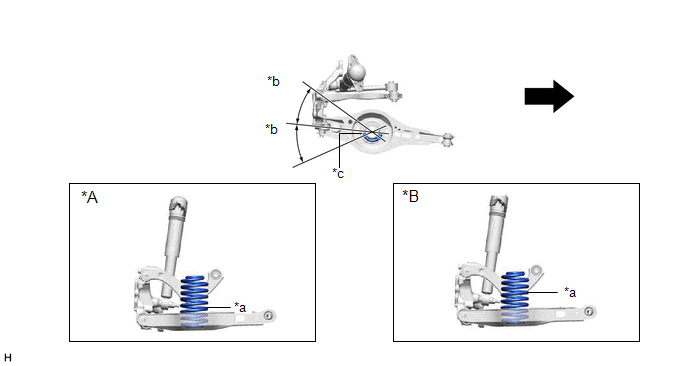 *b

*b

*c

*A

*a

*B

*a

H